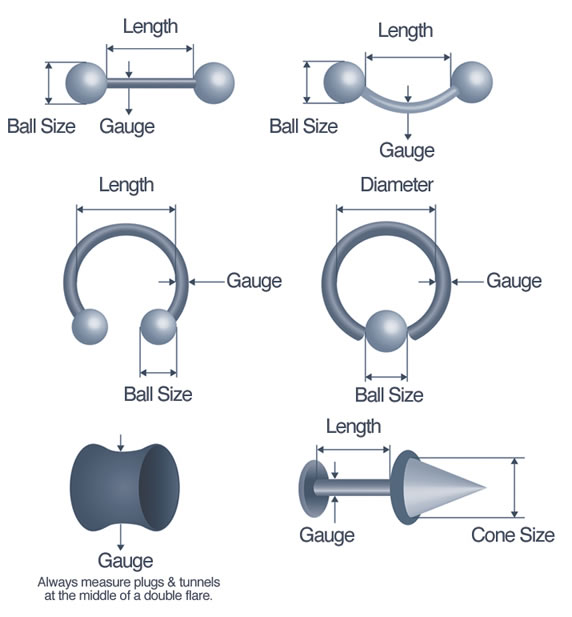 Length

Ball Size

Gauge

Length

Ball Size

Gauge

Length

Gauge

Ball Size

Diameter

Gauge

Ball Size

Gauge

Always measure plugs & tunnels at the middle of a double flare.

Length

Gauge

Cone Size